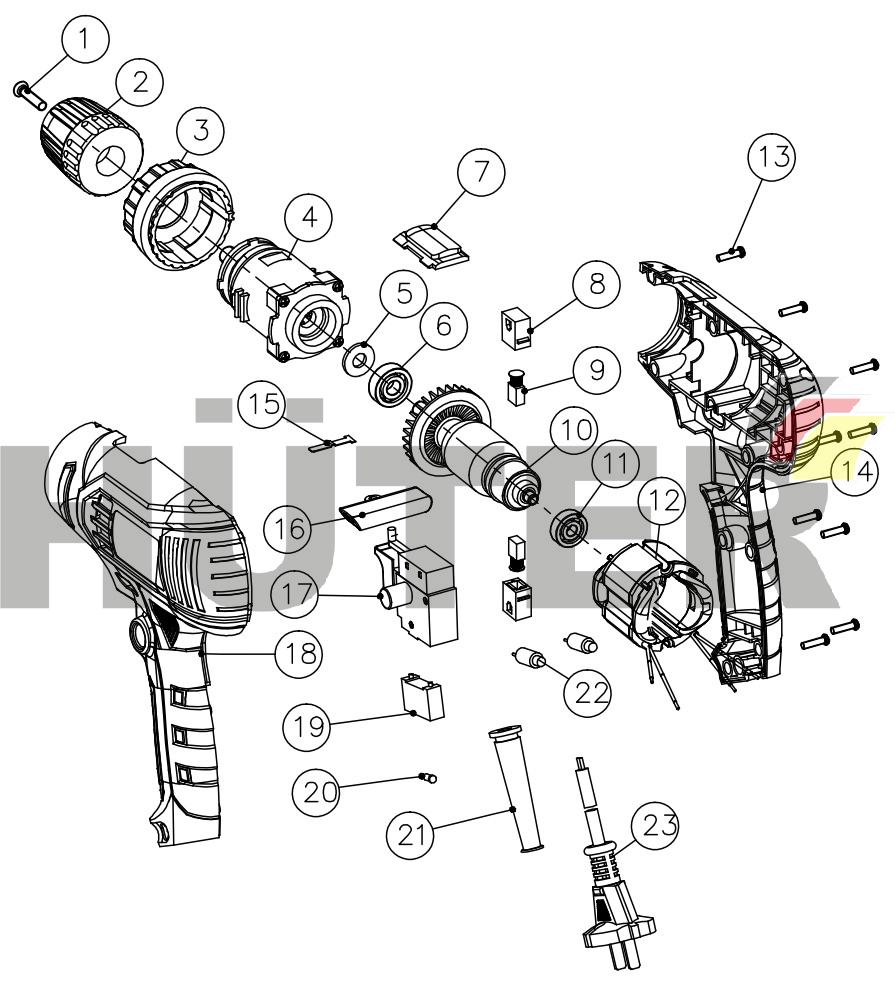 1
2
3
4
5
6
7
8
9
10
11
12
13
14
15
16
17
18
19
20
21
22
23
HÜTER