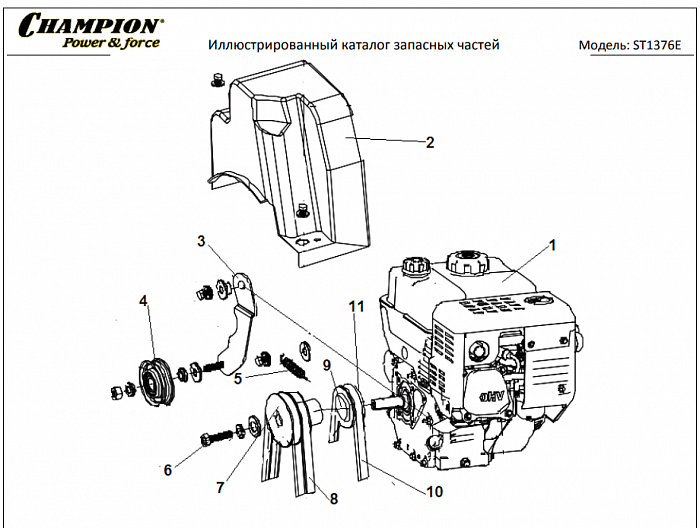 CHAMPION®
Power & force

Иллюстрированный каталог запасных частей

Модель: ST1376E

2
3
1
4
11
5
9
OHV
6
7
8
10