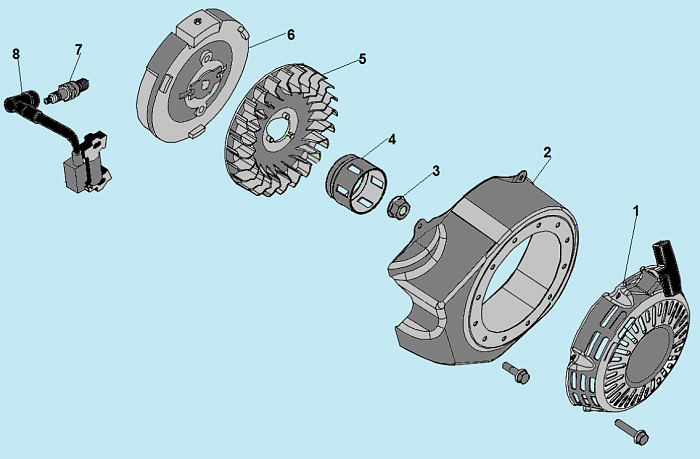 8
7
6
5
4
3
2
1