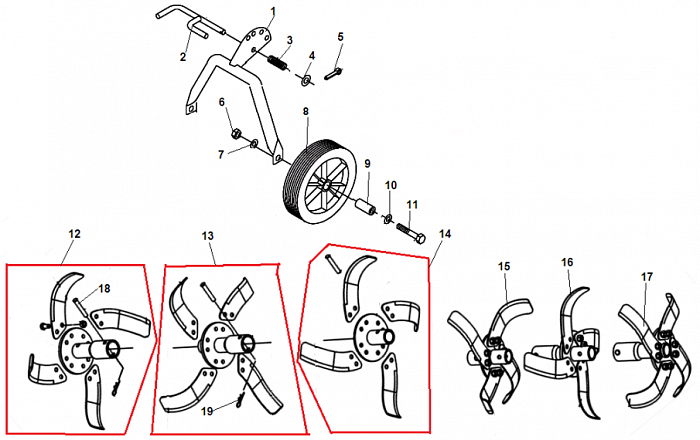 1
2
3
4
5
6
7
8
9
10
11
12
13
14
15
16
17
18
19